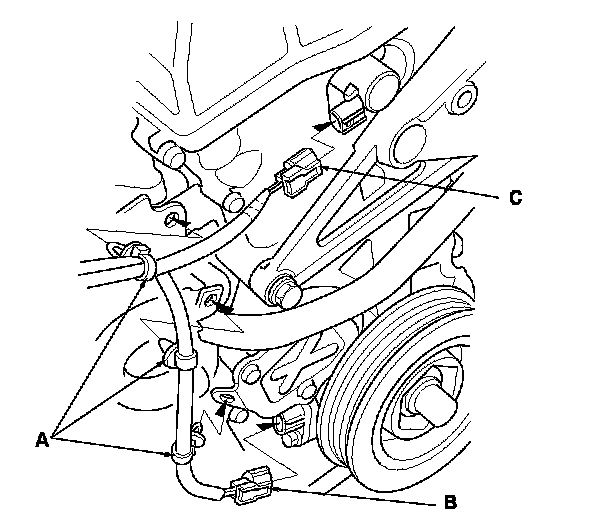 C

A

B