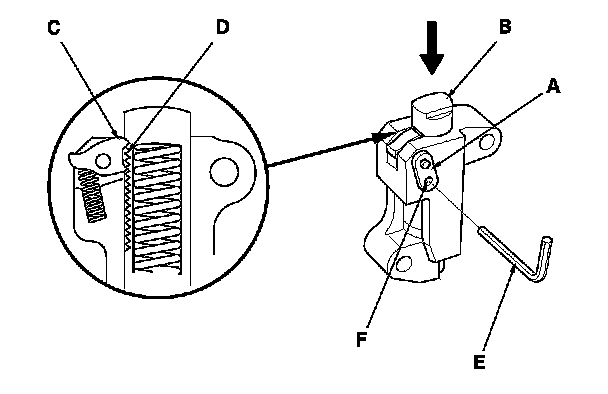 C
D
B
A
F
E