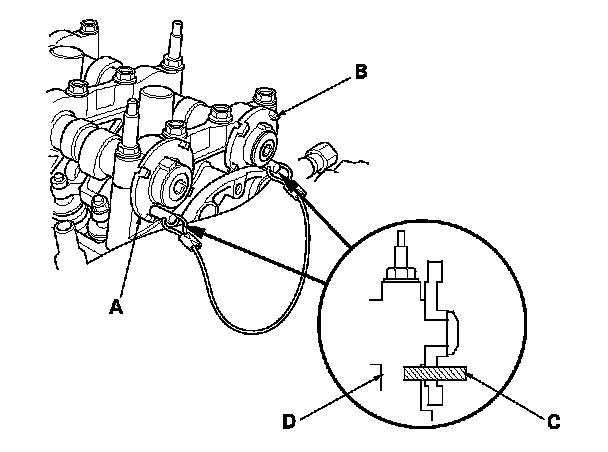 B

A

D

C