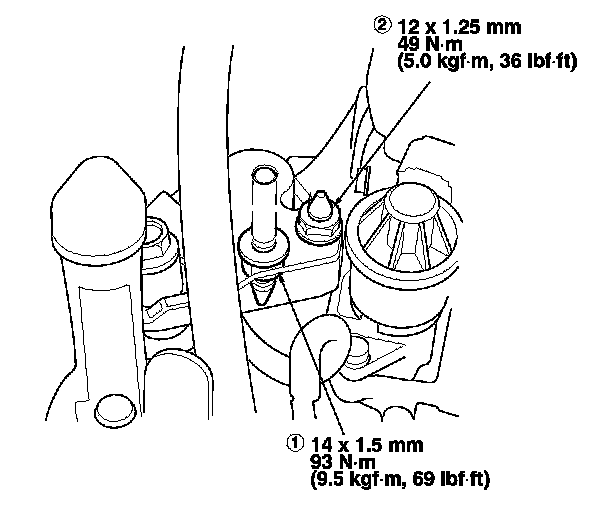 ② 12 x 1.25 mm
49 N·m
(5.0 kgf·m, 36 lbf·ft)

① 14 x 1.5 mm
93 N·m
(9.5 kgf·m, 69 lbf·ft)