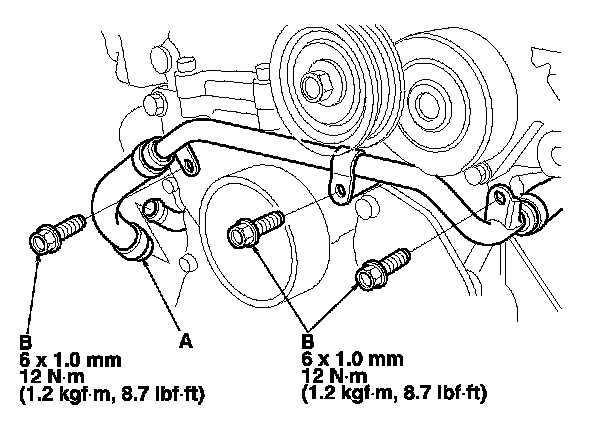 B
6 x 1.0 mm
12 N·m
(1.2 kgf·m, 8.7 lbf·ft)

A

B
6 x 1.0 mm
12 N·m
(1.2 kgf·m, 8.7 lbf·ft)