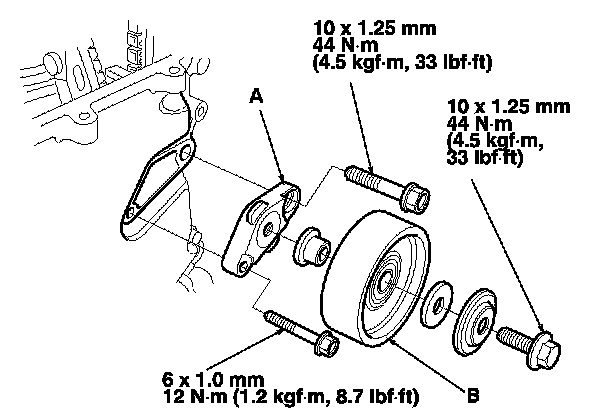 10 x 1.25 mm
44 N·m
(4.5 kgf·m, 33 lbf·ft)

A

10 x 1.25 mm
44 N·m
(4.5 kgf·m,
33 lbf·ft)

6 x 1.0 mm
12 N·m (1.2 kgf·m, 8.7 lbf·ft)

B