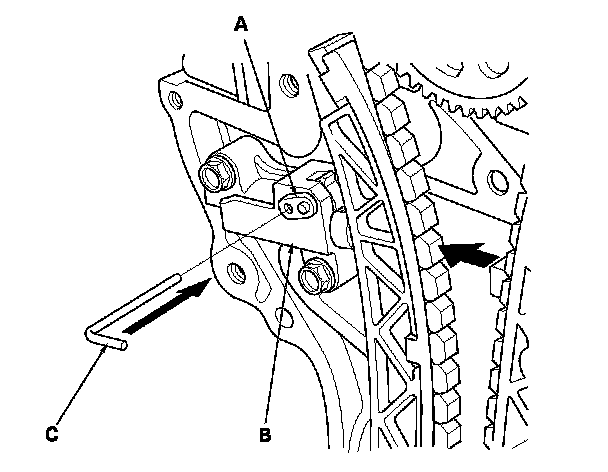 A
C
B