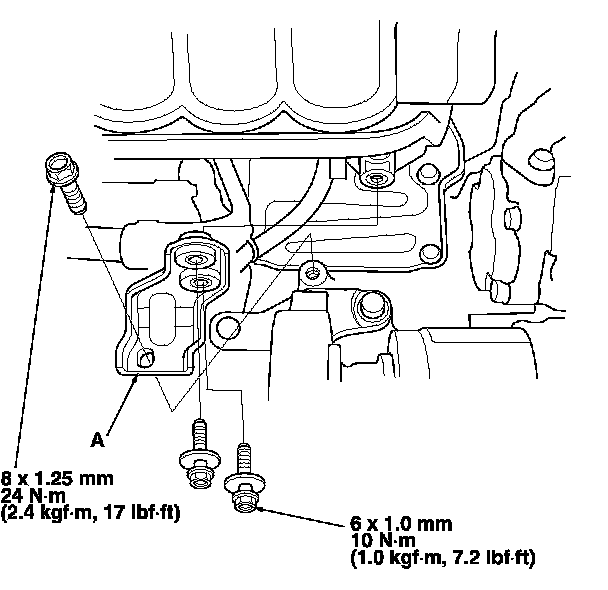 A

8 x 1.25 mm
24 N·m
(2.4 kgf·m, 17 lbf·ft)

6 x 1.0 mm
10 N·m
(1.0 kgf·m, 7.2 lbf·ft)