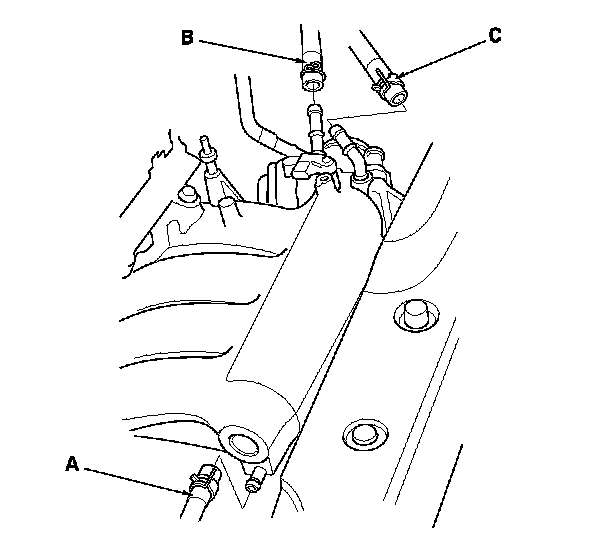 B
C
A