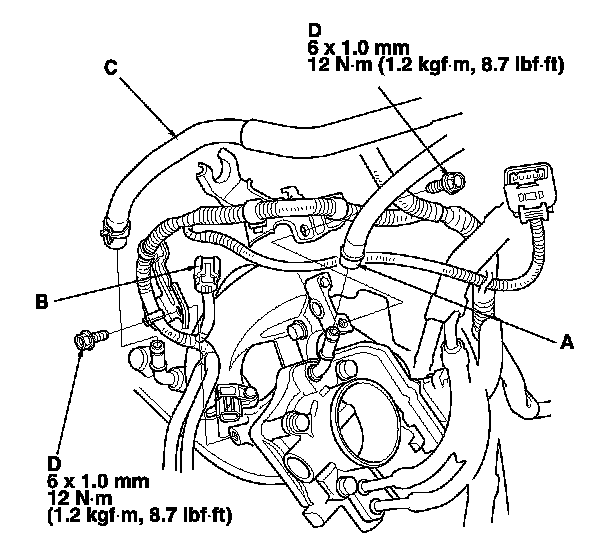 D
6 x 1.0 mm
12 N·m (1.2 kgf·m, 8.7 lbf·ft)

C

B

A

D
6 x 1.0 mm
12 N·m
(1.2 kgf·m, 8.7 lbf·ft)