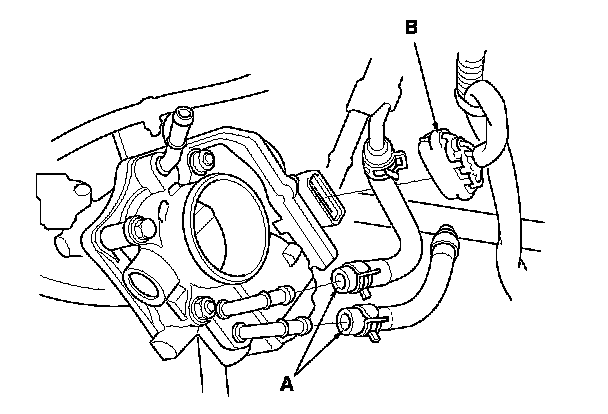 B

A