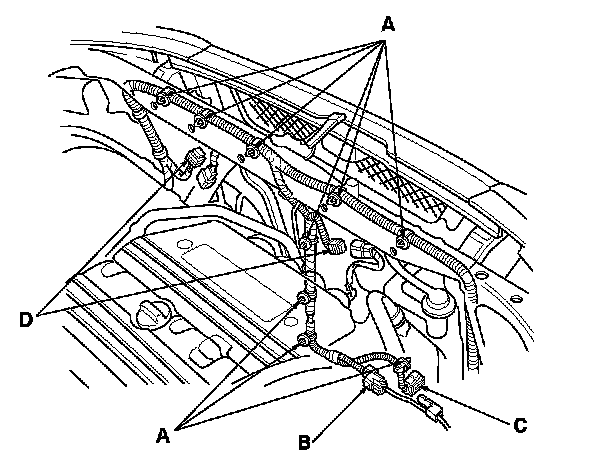 A
D
A
B
C