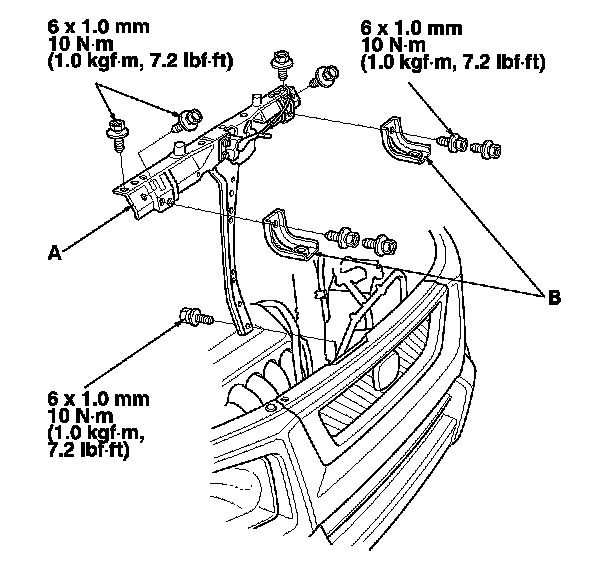 6 x 1.0 mm
10 N·m
(1.0 kgf·m, 7.2 lbf·ft)

6 x 1.0 mm
10 N·m
(1.0 kgf·m, 7.2 lbf·ft)

A

B

6 x 1.0 mm
10 N·m
(1.0 kgf·m,
7.2 lbf·ft)