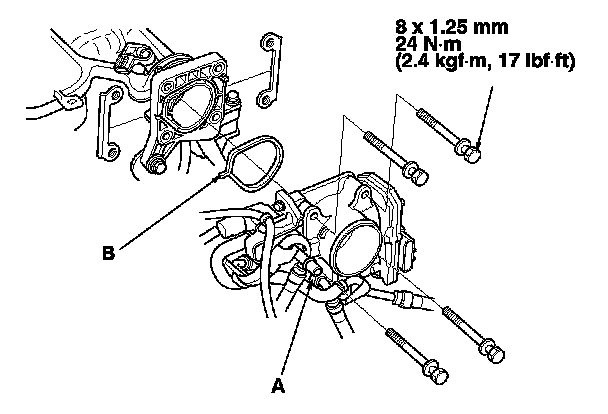 8 x 1.25 mm
24 N·m
(2.4 kgf·m, 17 lbf·ft)

B

A