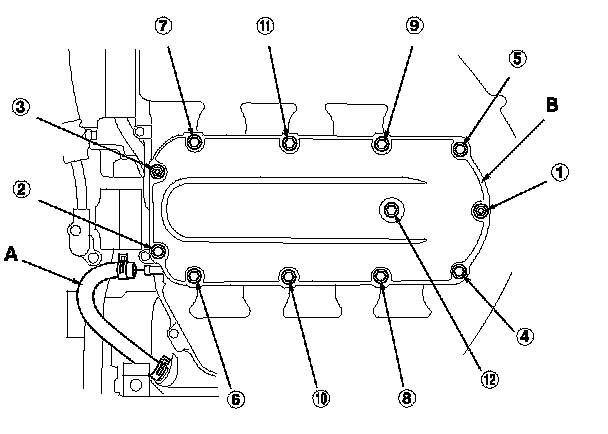 7
11
9
5
B
3
1
2
A
4
12
6
10
8