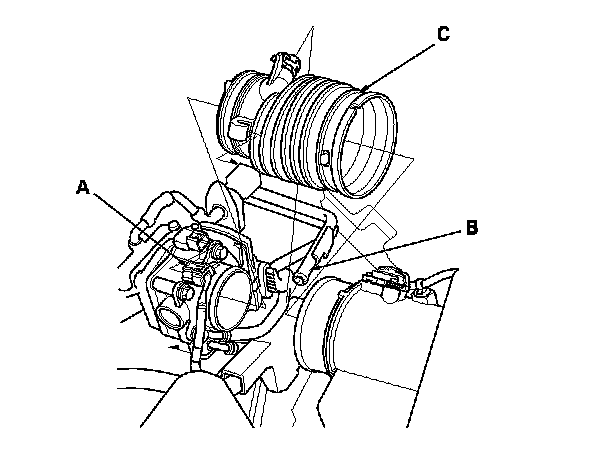 C
A
B