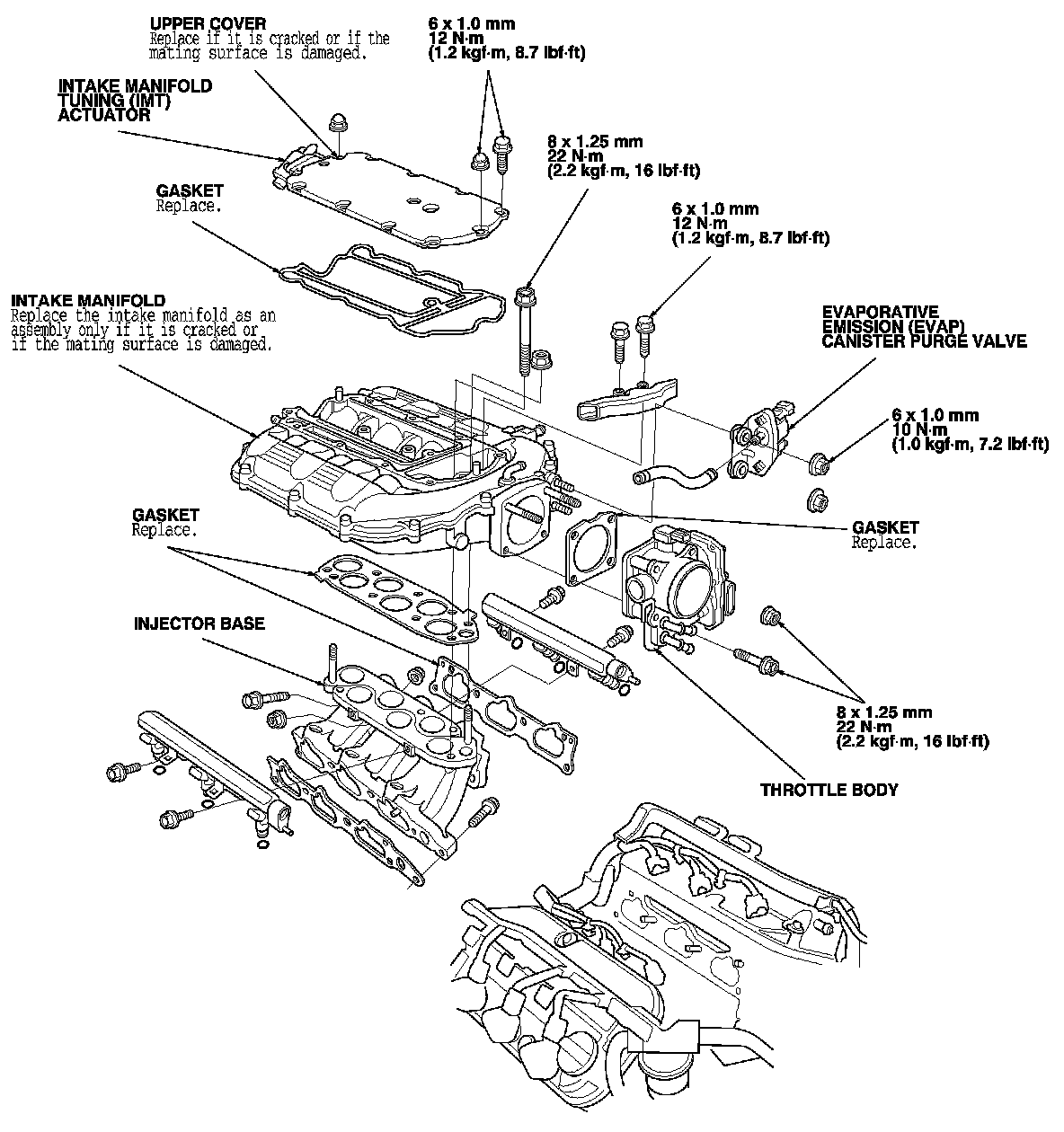 UPPER COVER
Replace if it is cracked or if the mating surface is damaged.

6 x 1.0 mm
12 N·m
(1.2 kgf·m, 8.7 lbf·ft)

INTAKE MANIFOLD TUNING (IMT) ACTUATOR

8 x 1.25 mm
22 N·m
(2.2 kgf·m, 16 lbf·ft)

GASKET
Replace.

6 x 1.0 mm
12 N·m
(1.2 kgf·m, 8.7 lbf·ft)

INTAKE MANIFOLD
Replace the intake manifold as an assembly only if it is cracked or if the mating surface is damaged.

EVAPORATIVE EMISSION (EVAP) CANISTER PURGE VALVE

6 x 1.0 mm
10 N·m
(1.0 kgf·m, 7.2 lbf·ft)

GASKET
Replace.

GASKET
Replace.

INJECTOR BASE

8 x 1.25 mm
22 N·m
(2.2 kgf·m, 16 lbf·ft)

THROTTLE BODY