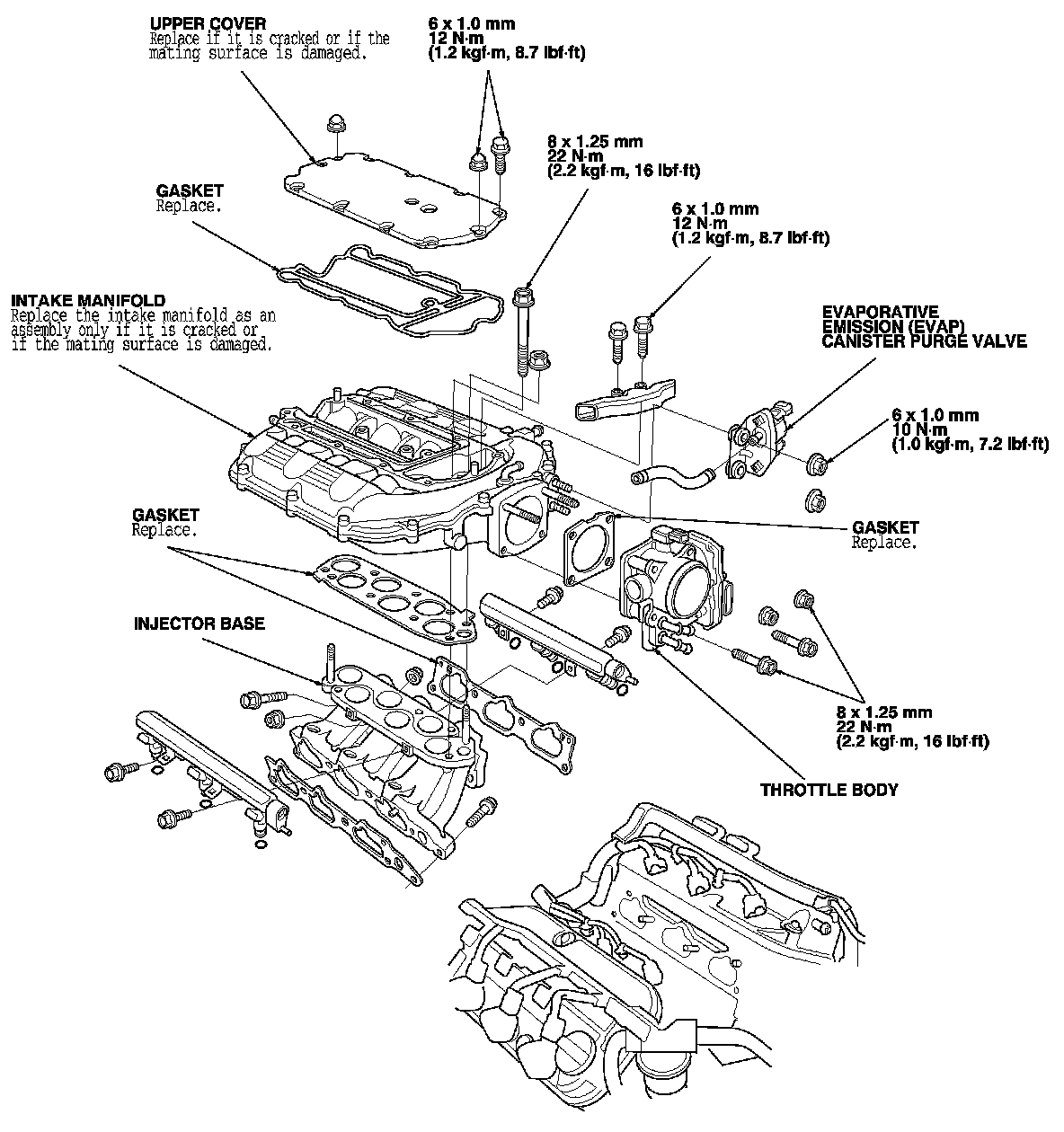 UPPER COVER
Replace if it is cracked or if the mating surface is damaged.

6 x 1.0 mm
12 N·m
(1.2 kgf·m, 8.7 lbf·ft)

8 x 1.25 mm
22 N·m
(2.2 kgf·m, 16 lbf·ft)

GASKET
Replace.

6 x 1.0 mm
12 N·m
(1.2 kgf·m, 8.7 lbf·ft)

INTAKE MANIFOLD
Replace the intake manifold as an assembly only if it is cracked or if the mating surface is damaged.

EVAPORATIVE
EMISSION (EVAP)
CANISTER PURGE VALVE

6 x 1.0 mm
10 N·m
(1.0 kgf·m, 7.2 lbf·ft)

GASKET
Replace.

GASKET
Replace.

INJECTOR BASE

8 x 1.25 mm
22 N·m
(2.2 kgf·m, 16 lbf·ft)

THROTTLE BODY