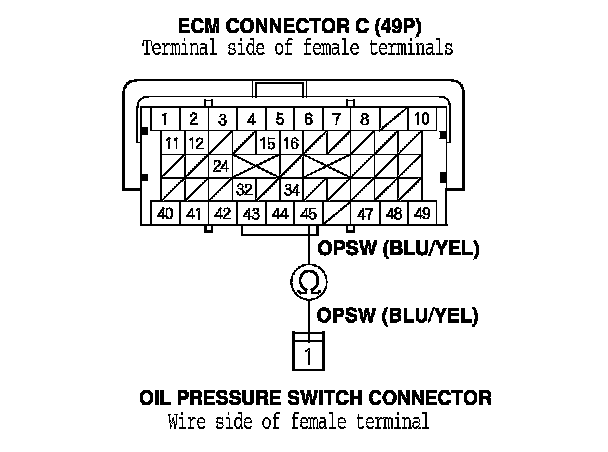 ECM CONNECTOR C (49P)
Terminal side of female terminals

1 2 3 4 5 6 7 8 10
11 12 15 16
24
32 34
40 41 42 43 44 45 47 48 49

OPSW (BLU/YEL)

$\Omega$

OPSW (BLU/YEL)

1

OIL PRESSURE SWITCH CONNECTOR
Wire side of female terminal