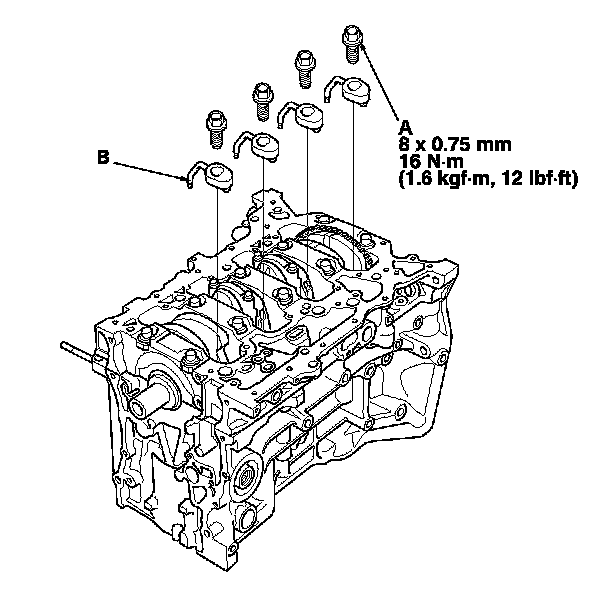 B

A
8 x 0.75 mm
16 N·m
(1.6 kgf·m, 12 lbf·ft)