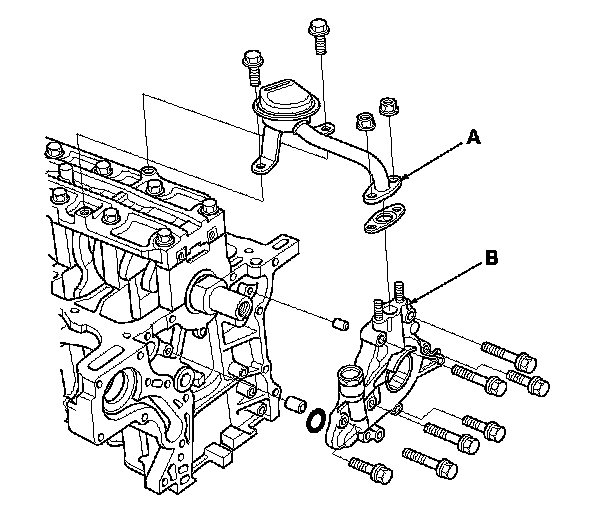 A

B