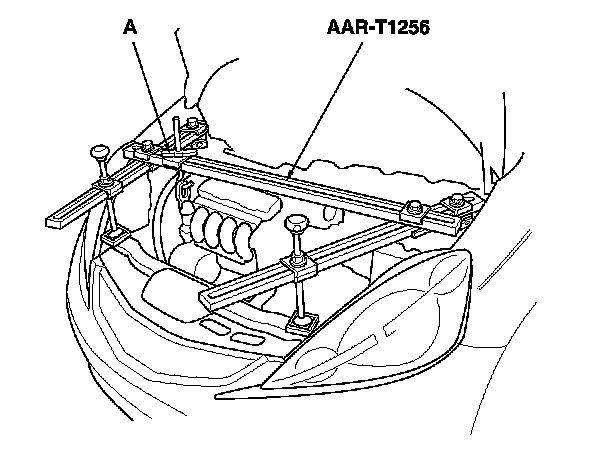 A
AAR-T1256