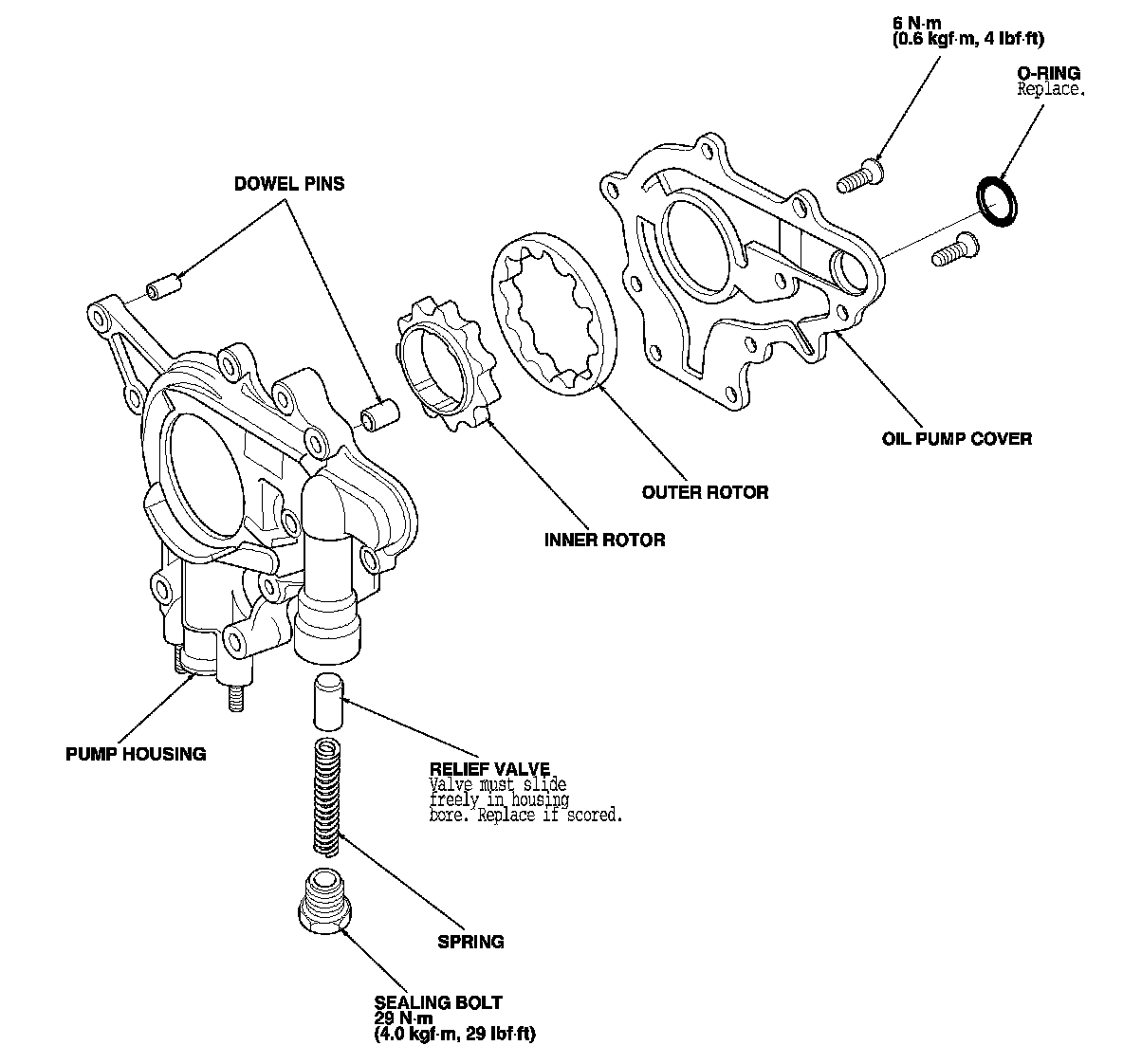 6 N·m
(0.6 kgf·m, 4 lbf·ft)

O-RING
Replace.

DOWEL PINS

OIL PUMP COVER

OUTER ROTOR

INNER ROTOR

PUMP HOUSING

RELIEF VALVE
Valve must slide freely in housing bore. Replace if scored.

SPRING

SEALING BOLT
29 N·m
(4.0 kgf·m, 29 lbf·ft)