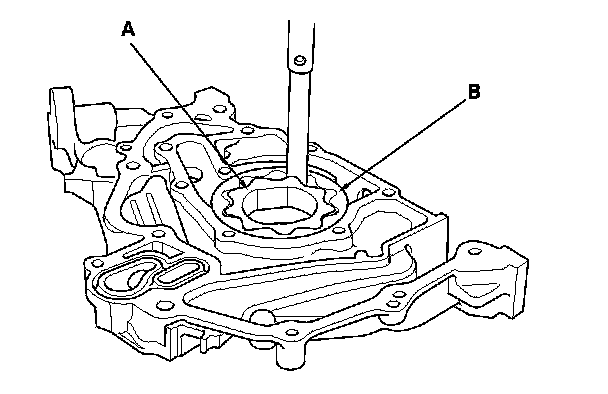 A

B