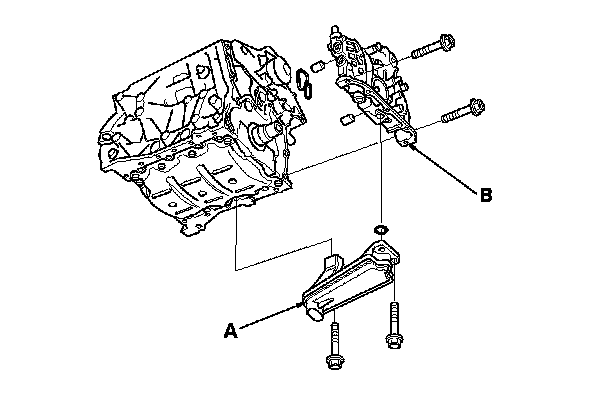 B

A