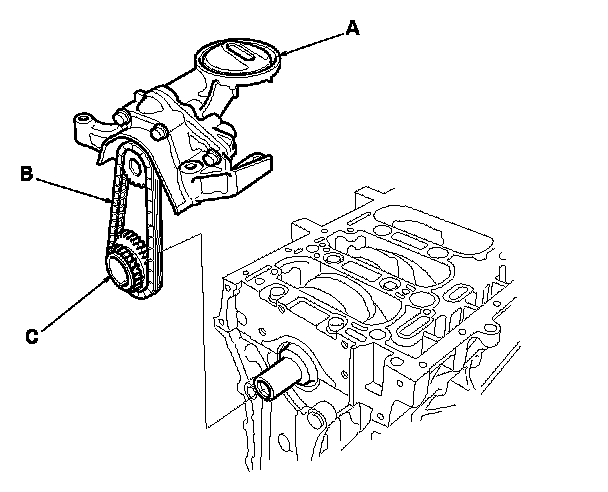 A
B
C