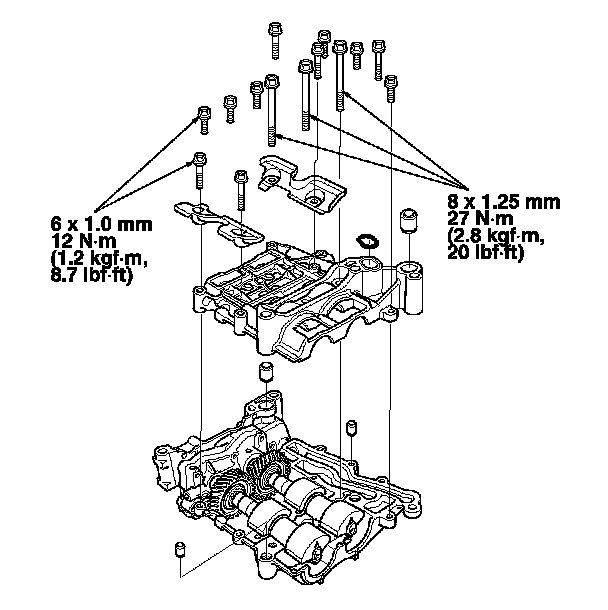 6 x 1.0 mm
12 N·m
(1.2 kgf·m,
8.7 lbf·ft)

8 x 1.25 mm
27 N·m
(2.8 kgf·m,
20 lbf·ft)