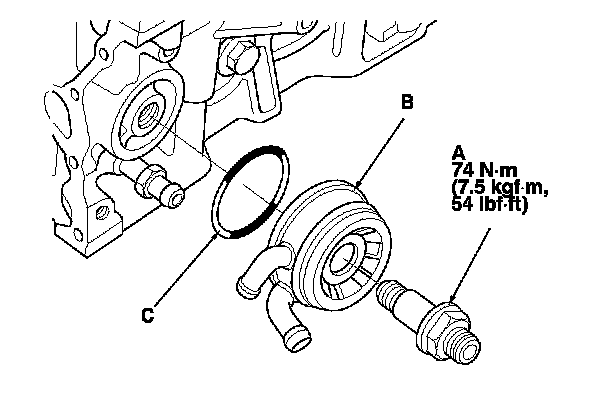 B

A
74 N·m
(7.5 kgf·m,
54 lbf·ft)

C