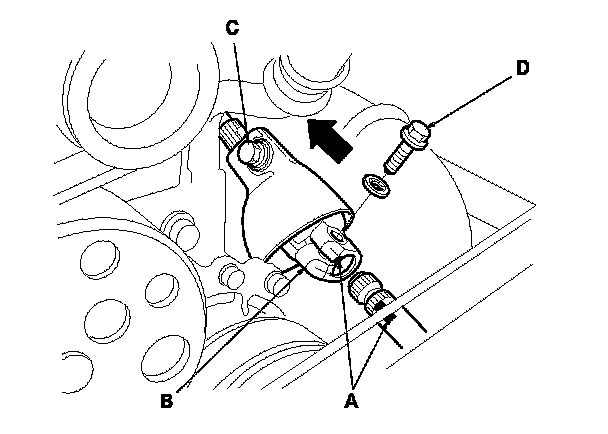 C
D
B
A