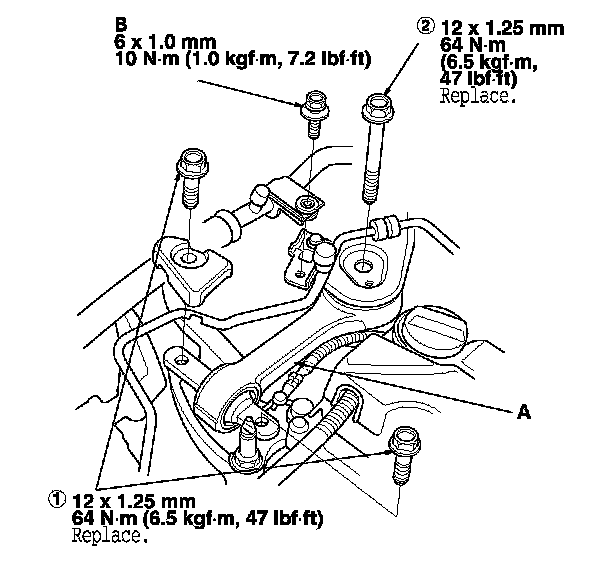 B
6 x 1.0 mm
10 N·m (1.0 kgf·m, 7.2 lbf·ft)

② 12 x 1.25 mm
64 N·m
(6.5 kgf·m,
47 lbf·ft)
Replace.

A

① 12 x 1.25 mm
64 N·m (6.5 kgf·m, 47 lbf·ft)
Replace.