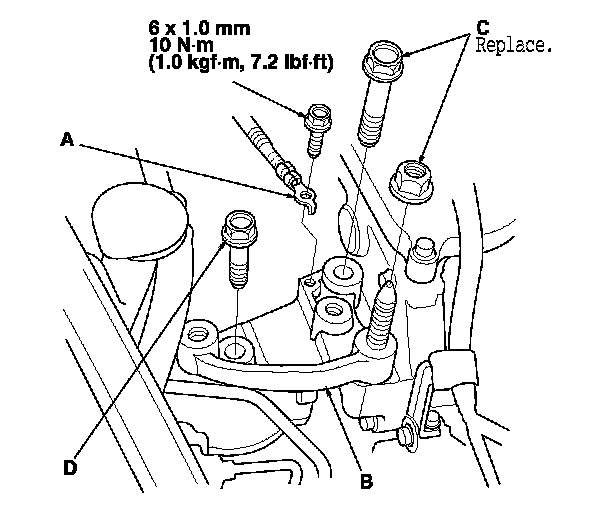 6 x 1.0 mm
10 N·m
(1.0 kgf·m, 7.2 lbf·ft)

C
Replace.

A

D

B