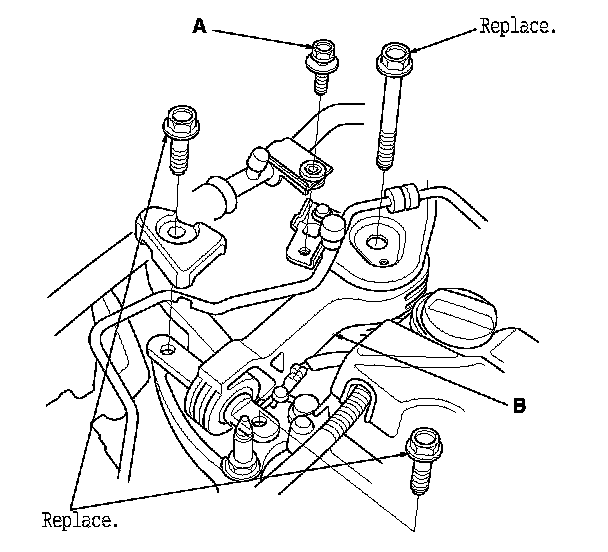 A

Replace.

B

Replace.