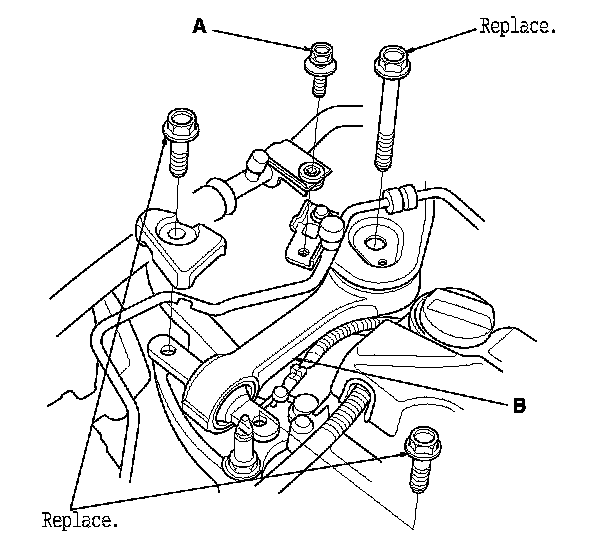 A

Replace.

B

Replace.