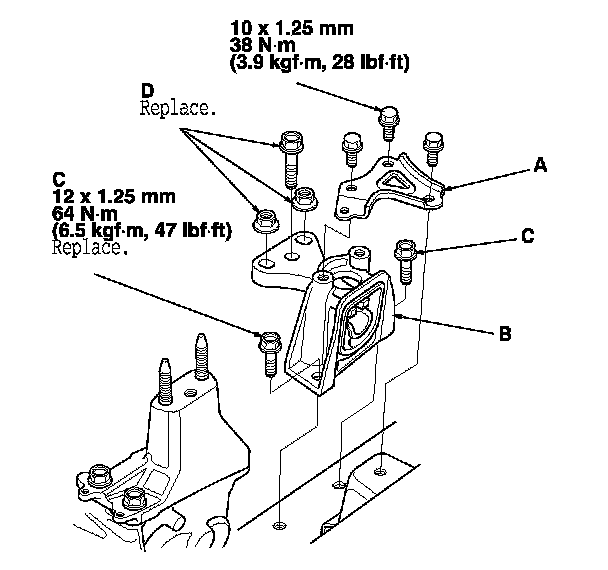 10 x 1.25 mm
38 N·m
(3.9 kgf·m, 28 lbf·ft)

D
Replace.

C
12 x 1.25 mm
64 N·m
(6.5 kgf·m, 47 lbf·ft)
Replace.

A

C

B