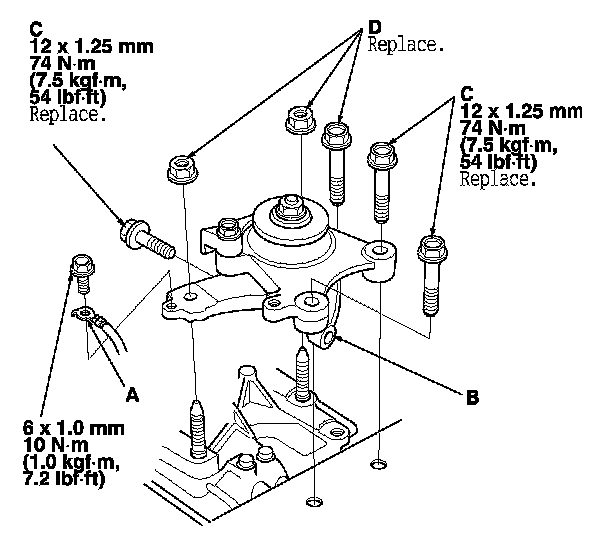 C
12 x 1.25 mm
74 N·m
(7.5 kgf·m,
54 lbf·ft)
Replace.

D
Replace.

C
12 x 1.25 mm
74 N·m
(7.5 kgf·m,
54 lbf·ft)
Replace.

A

B

6 x 1.0 mm
10 N·m
(1.0 kgf·m,
7.2 lbf·ft)