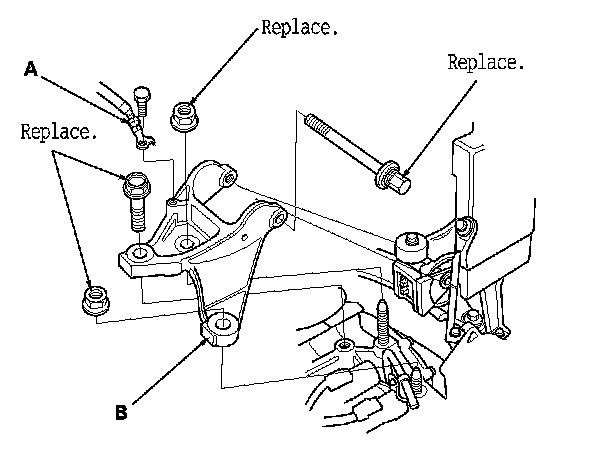 Replace.

A

Replace.

Replace.

B