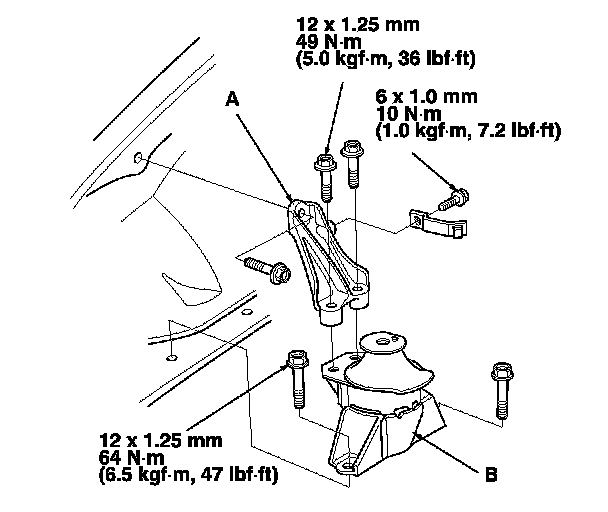 12 x 1.25 mm
49 N·m
(5.0 kgf·m, 36 lbf·ft)

A

6 x 1.0 mm
10 N·m
(1.0 kgf·m, 7.2 lbf·ft)

12 x 1.25 mm
64 N·m
(6.5 kgf·m, 47 lbf·ft)

B