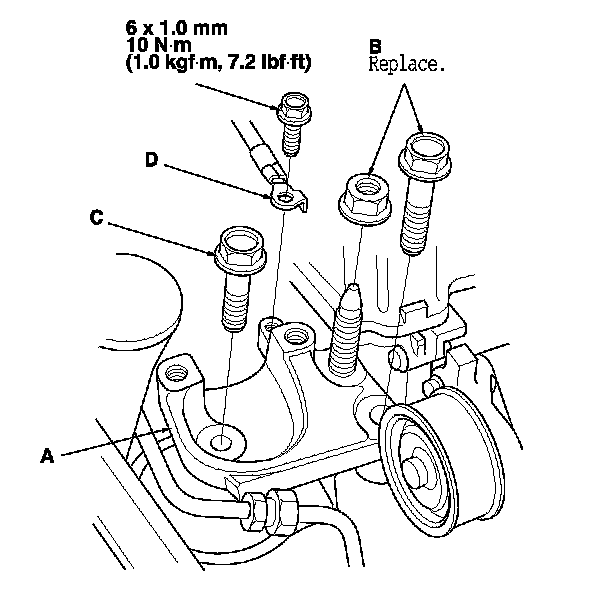 6 x 1.0 mm
10 N·m
(1.0 kgf·m, 7.2 lbf·ft)

B
Replace.

D

C

A