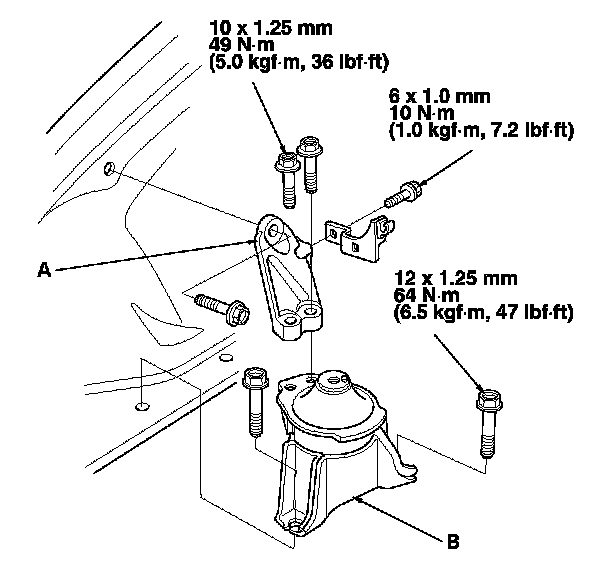 10 x 1.25 mm
49 N·m
(5.0 kgf·m, 36 lbf·ft)

6 x 1.0 mm
10 N·m
(1.0 kgf·m, 7.2 lbf·ft)

A

12 x 1.25 mm
64 N·m
(6.5 kgf·m, 47 lbf·ft)

B