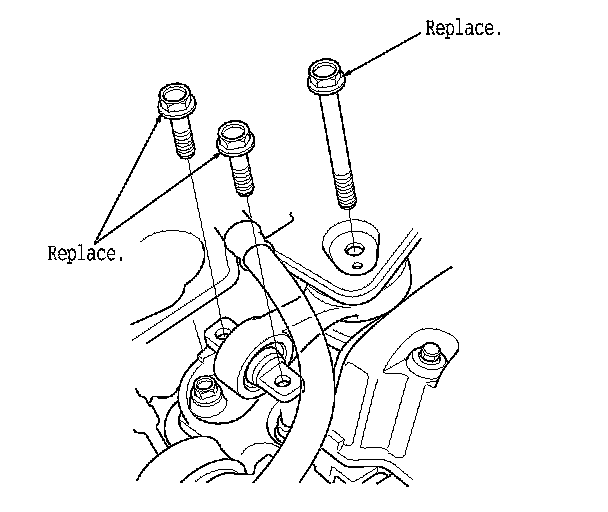 Replace.

Replace.