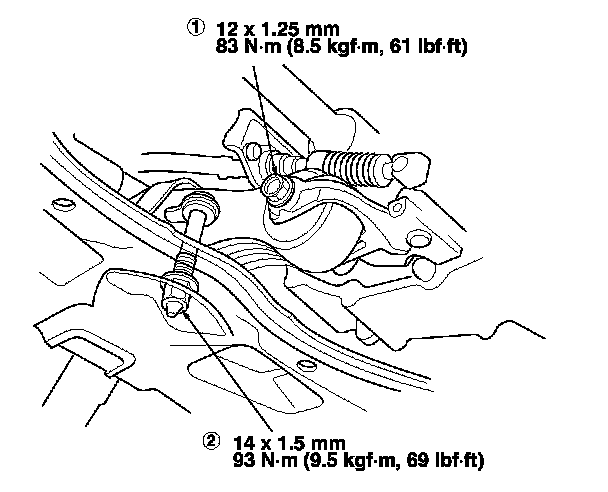 ① 12 x 1.25 mm
83 N·m (8.5 kgf·m, 61 lbf·ft)

② 14 x 1.5 mm
93 N·m (9.5 kgf·m, 69 lbf·ft)