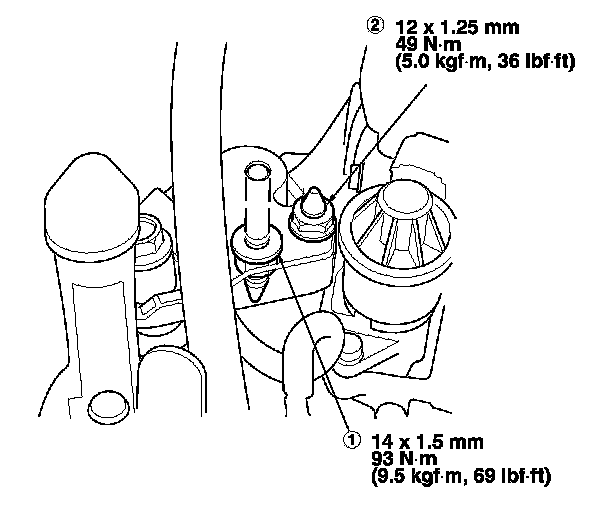 ② 12 x 1.25 mm
49 N·m
(5.0 kgf·m, 36 lbf·ft)

① 14 x 1.5 mm
93 N·m
(9.5 kgf·m, 69 lbf·ft)