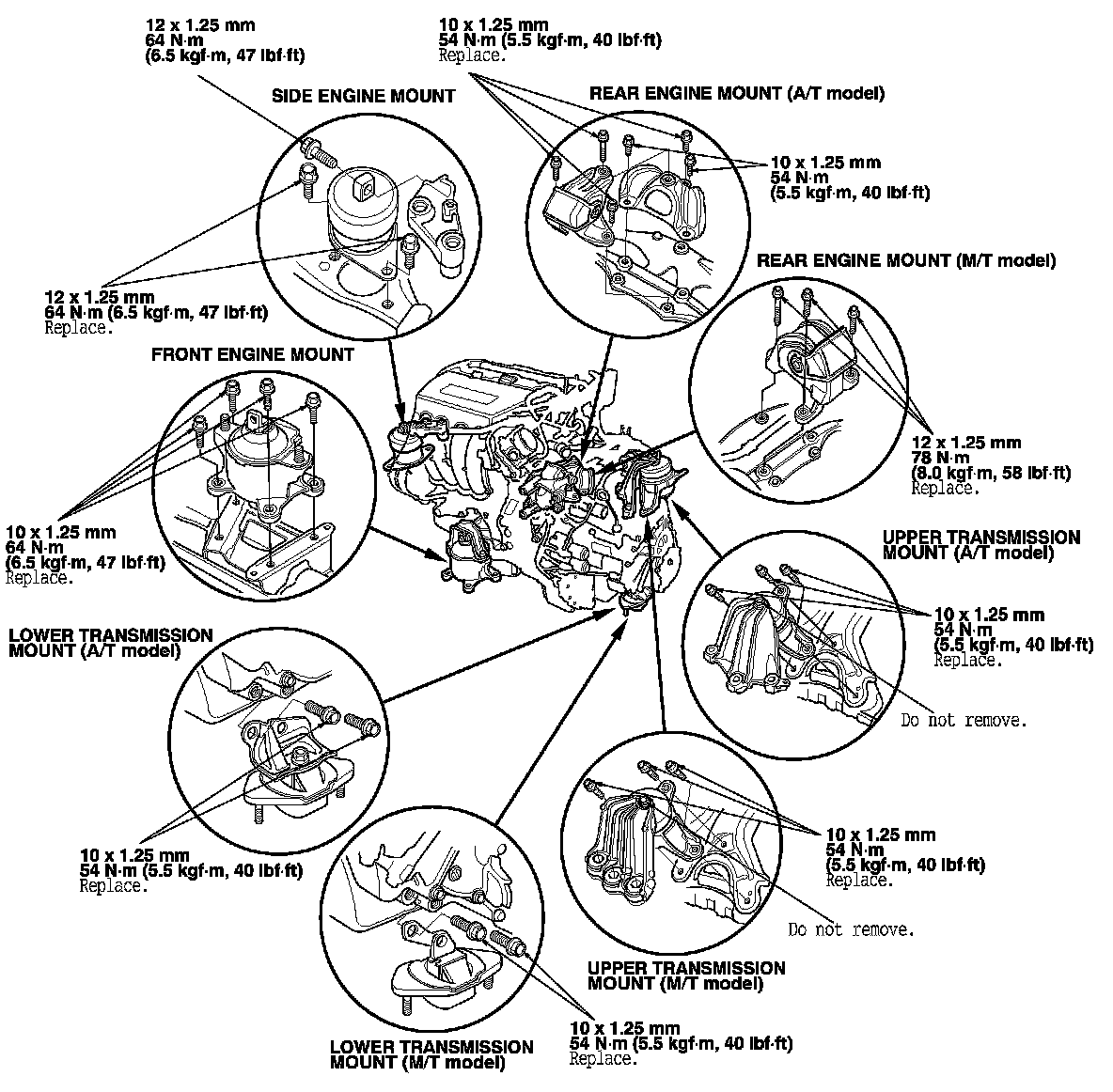 12 x 1.25 mm
64 N·m
(6.5 kgf·m, 47 lbf·ft)

10 x 1.25 mm
54 N·m (5.5 kgf·m, 40 lbf·ft)
Replace.

SIDE ENGINE MOUNT

REAR ENGINE MOUNT (A/T model)

10 x 1.25 mm
54 N·m
(5.5 kgf·m, 40 lbf·ft)

REAR ENGINE MOUNT (M/T model)

12 x 1.25 mm
64 N·m (6.5 kgf·m, 47 lbf·ft)
Replace.

FRONT ENGINE MOUNT

12 x 1.25 mm
78 N·m
(8.0 kgf·m, 58 lbf·ft)
Replace.

10 x 1.25 mm
64 N·m
(6.5 kgf·m, 47 lbf·ft)
Replace.

UPPER TRANSMISSION MOUNT (A/T model)

10 x 1.25 mm
54 N·m
(5.5 kgf·m, 40 lbf·ft)
Replace.

LOWER TRANSMISSION MOUNT (A/T model)

Do not remove.

10 x 1.25 mm
54 N·m
(5.5 kgf·m, 40 lbf·ft)
Replace.

10 x 1.25 mm
54 N·m (5.5 kgf·m, 40 lbf·ft)
Replace.

Do not remove.

UPPER TRANSMISSION MOUNT (M/T model)

10 x 1.25 mm
54 N·m (5.5 kgf·m, 40 lbf·ft)
Replace.

LOWER TRANSMISSION MOUNT (M/T model)