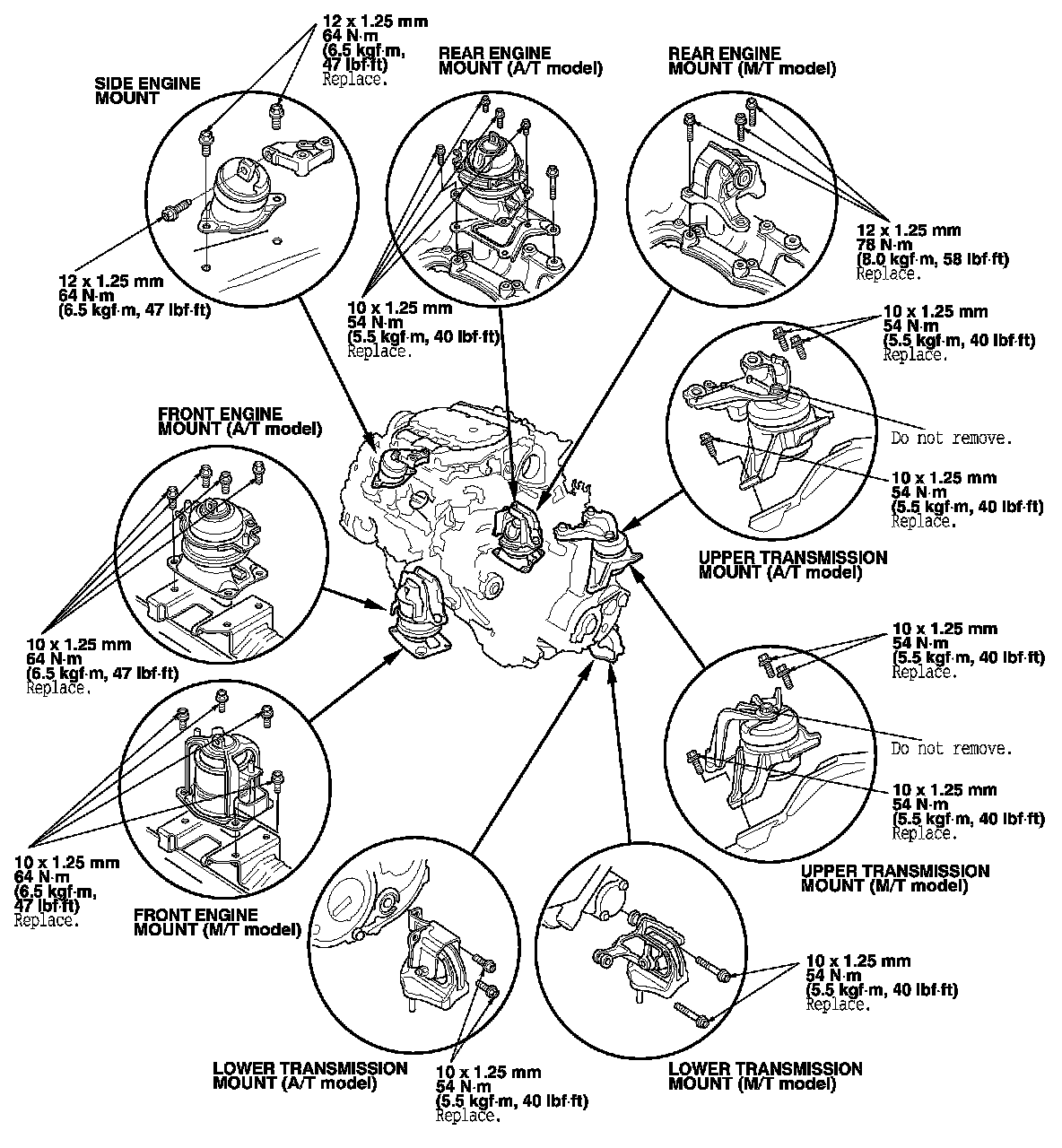 12 x 1.25 mm
64 N·m
(6.5 kgf·m,
47 lbf·ft)
Replace.

SIDE ENGINE
MOUNT

REAR ENGINE
MOUNT (A/T model)

REAR ENGINE
MOUNT (M/T model)

12 x 1.25 mm
64 N·m
(6.5 kgf·m, 47 lbf·ft)

10 x 1.25 mm
54 N·m
(5.5 kgf·m, 40 lbf·ft)
Replace.

12 x 1.25 mm
78 N·m
(8.0 kgf·m, 58 lbf·ft)
Replace.

10 x 1.25 mm
54 N·m
(5.5 kgf·m, 40 lbf·ft)
Replace.

FRONT ENGINE
MOUNT (A/T model)

Do not remove.

10 x 1.25 mm
54 N·m
(5.5 kgf·m, 40 lbf·ft)
Replace.

UPPER TRANSMISSION
MOUNT (A/T model)

10 x 1.25 mm
64 N·m
(6.5 kgf·m, 47 lbf·ft)
Replace.

10 x 1.25 mm
54 N·m
(5.5 kgf·m, 40 lbf·ft)
Replace.

Do not remove.

10 x 1.25 mm
54 N·m
(5.5 kgf·m, 40 lbf·ft)
Replace.

10 x 1.25 mm
64 N·m
(6.5 kgf·m,
47 lbf·ft)
Replace.

FRONT ENGINE
MOUNT (M/T model)

UPPER TRANSMISSION
MOUNT (M/T model)

10 x 1.25 mm
54 N·m
(5.5 kgf·m, 40 lbf·ft)
Replace.

LOWER TRANSMISSION
MOUNT (A/T model)

10 x 1.25 mm
54 N·m
(5.5 kgf·m, 40 lbf·ft)
Replace.

LOWER TRANSMISSION
MOUNT (M/T model)