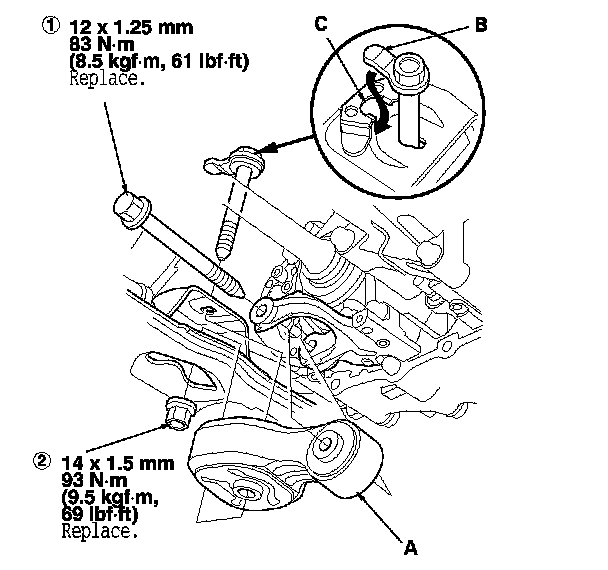 ① 12 x 1.25 mm
83 N·m
(8.5 kgf·m, 61 lbf·ft)
Replace.

C

B

② 14 x 1.5 mm
93 N·m
(9.5 kgf·m,
69 lbf·ft)
Replace.

A