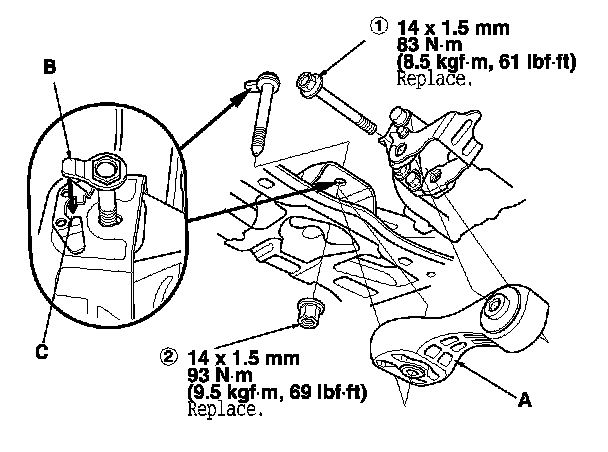 ① 14 x 1.5 mm
83 N·m
(8.5 kgf·m, 61 lbf·ft)
Replace.

B

C

② 14 x 1.5 mm
93 N·m
(9.5 kgf·m, 69 lbf·ft)
Replace.

A