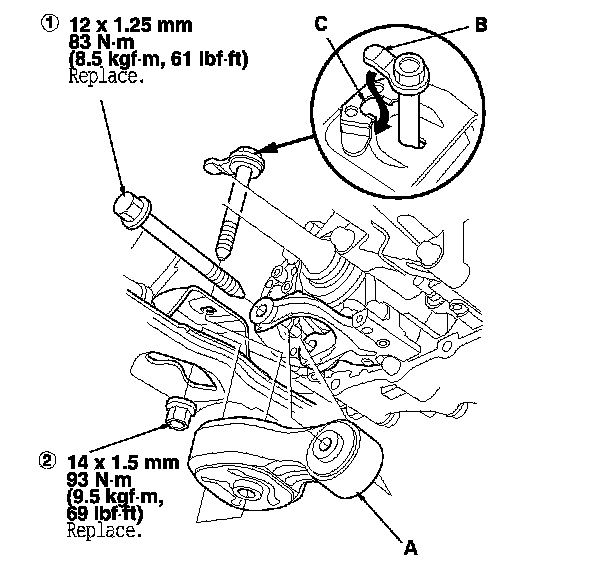 ① 12 x 1.25 mm
83 N·m
(8.5 kgf·m, 61 lbf·ft)
Replace.

C

B

② 14 x 1.5 mm
93 N·m
(9.5 kgf·m,
69 lbf·ft)
Replace.

A