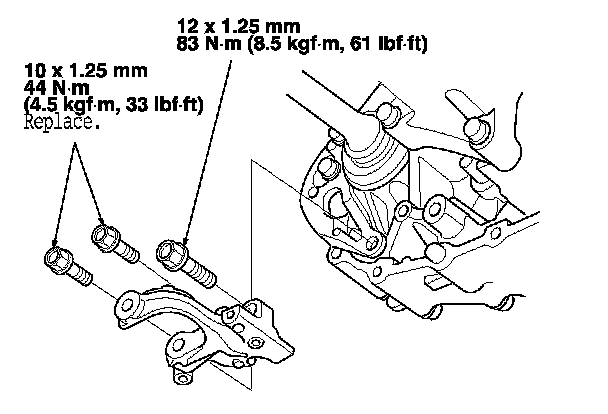 12 x 1.25 mm
83 N·m (8.5 kgf·m, 61 lbf·ft)

10 x 1.25 mm
44 N·m
(4.5 kgf·m, 33 lbf·ft)
Replace.