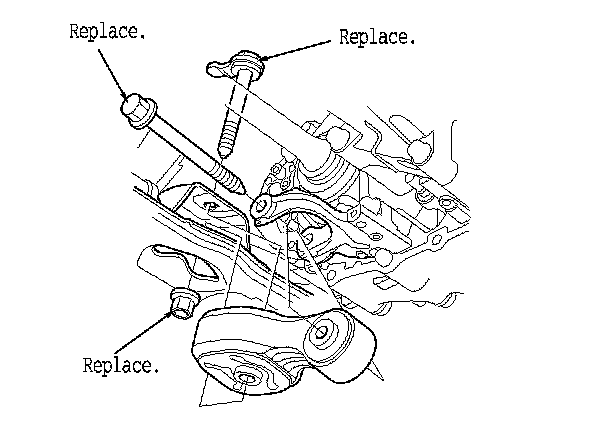 Replace.

Replace.

Replace.