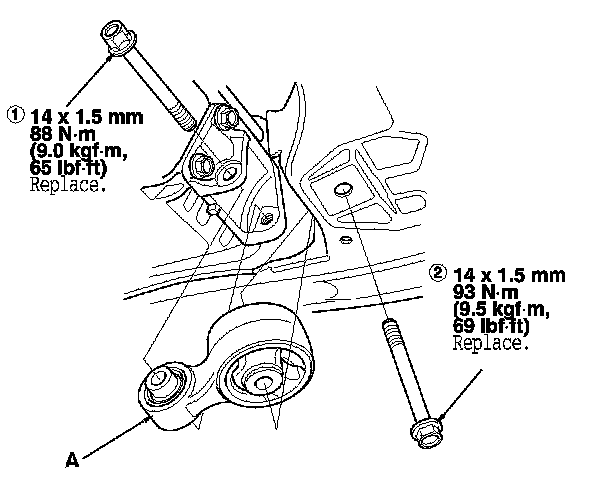 ① 14 x 1.5 mm
88 N·m
(9.0 kgf·m,
65 lbf·ft)
Replace.

② 14 x 1.5 mm
93 N·m
(9.5 kgf·m,
69 lbf·ft)
Replace.

A